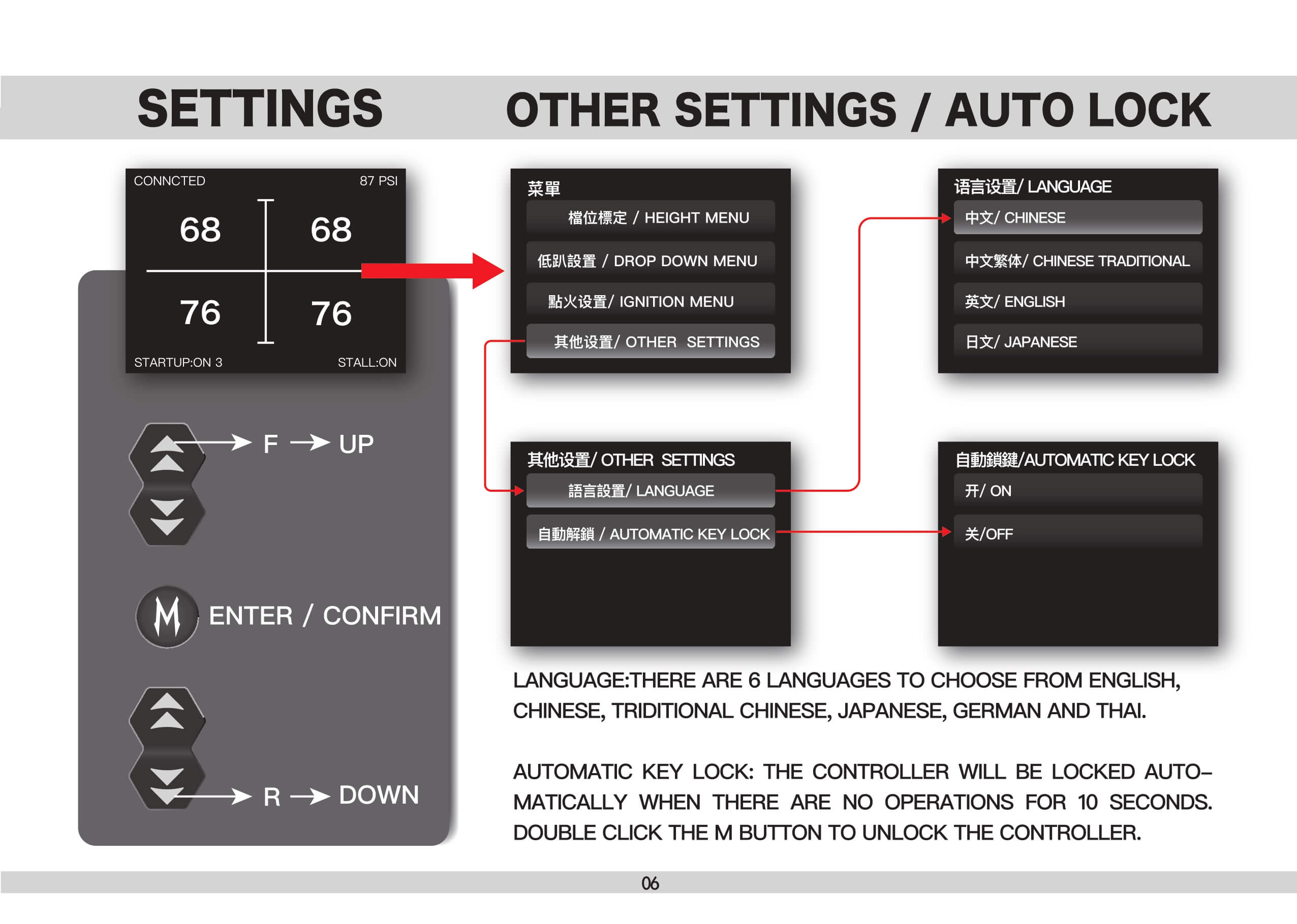 SETTINGS

OTHER SETTINGS / AUTO LOCK

CONNCTED 87 PSI

68 68

76 76

STARTUP:ON 3 STALL:ON

F → UP

M ENTER / CONFIRM

R → DOWN

菜單
檔位標定 / HEIGHT MENU
低趴設置 / DROP DOWN MENU
點火设置/ IGNITION MENU
其他设置/ OTHER SETTINGS

语言设置/ LANGUAGE
中文/ CHINESE
中文繁体/ CHINESE TRADITIONAL
英文/ ENGLISH
日文/ JAPANESE

其他设置/ OTHER SETTINGS
語言設置/ LANGUAGE
自動解鎖 / AUTOMATIC KEY LOCK

自動鎖鍵/AUTOMATIC KEY LOCK
开/ ON
关/OFF

LANGUAGE:THERE ARE 6 LANGUAGES TO CHOOSE FROM ENGLISH, CHINESE, TRIDITIONAL CHINESE, JAPANESE, GERMAN AND THAI.

AUTOMATIC KEY LOCK: THE CONTROLLER WILL BE LOCKED AUTOMATICALLY WHEN THERE ARE NO OPERATIONS FOR 10 SECONDS. DOUBLE CLICK THE M BUTTON TO UNLOCK THE CONTROLLER.

06