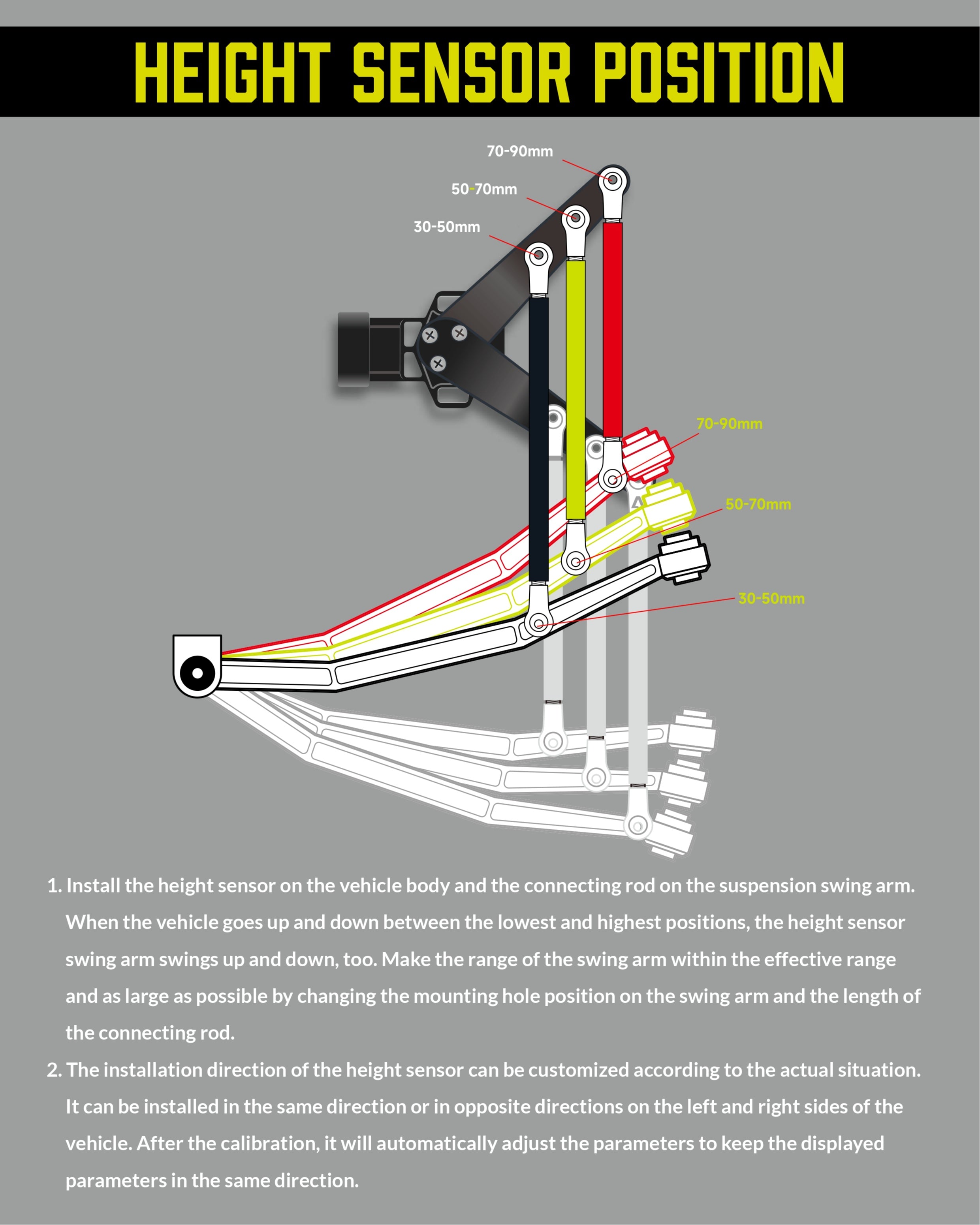 HEIGHT SENSOR POSITION

70-90mm
50-70mm
30-50mm

70-90mm
50-70mm
30-50mm

1. Install the height sensor on the vehicle body and the connecting rod on the suspension swing arm. When the vehicle goes up and down between the lowest and highest positions, the height sensor swing arm swings up and down, too. Make the range of the swing arm within the effective range and as large as possible by changing the mounting hole position on the swing arm and the length of the connecting rod.

2. The installation direction of the height sensor can be customized according to the actual situation. It can be installed in the same direction or in opposite directions on the left and right sides of the vehicle. After the calibration, it will automatically adjust the parameters to keep the displayed parameters in the same direction.