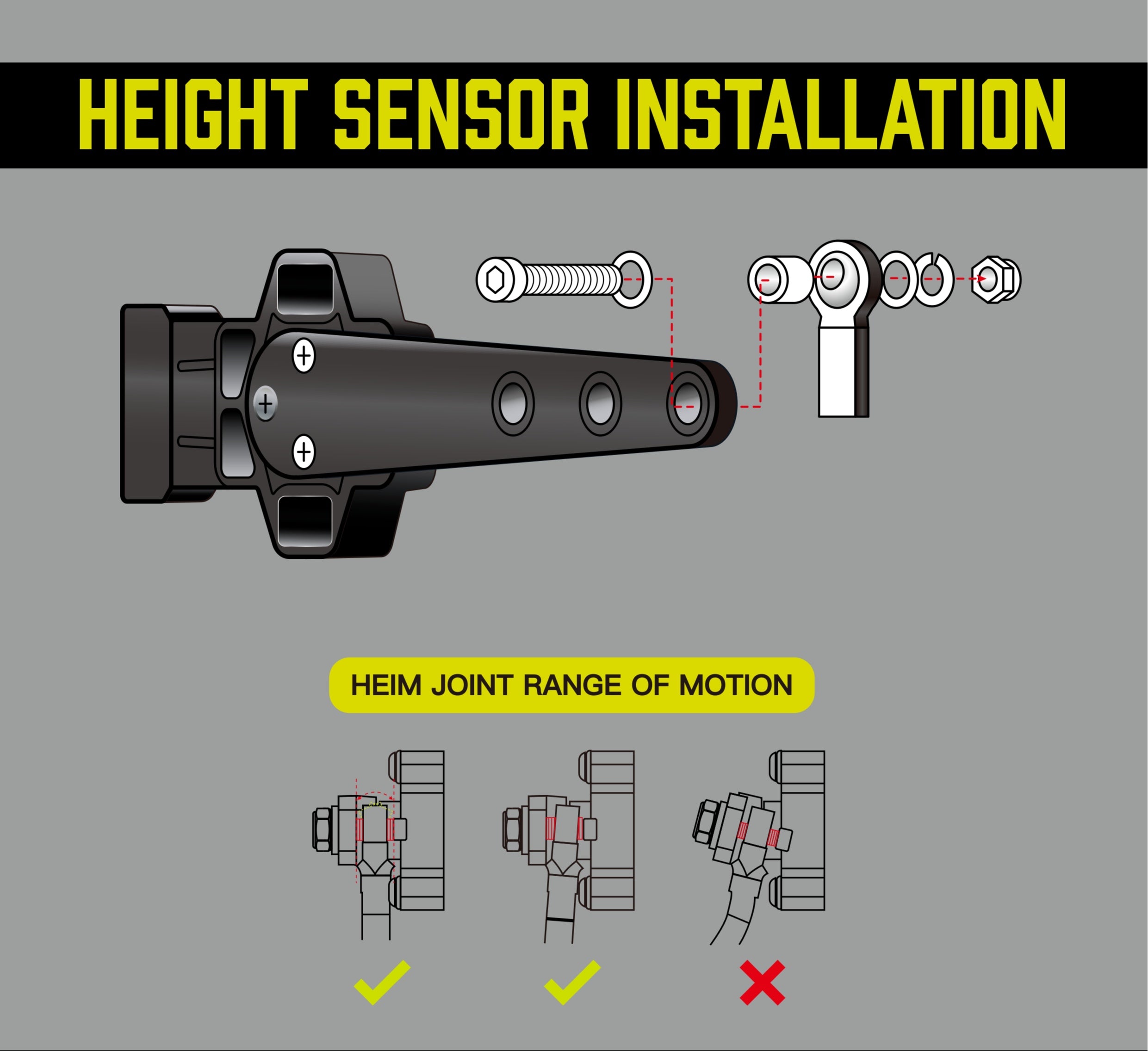 HEIGHT SENSOR INSTALLATION

HEIM JOINT RANGE OF MOTION